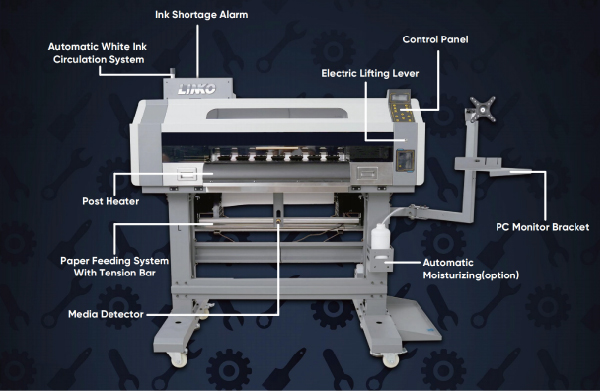 Ink Shortage Alarm

Automatic White Ink Circulation System

Control Panel

Electric Lifting Lever

LINKO

Post Heater

PC Monitor Bracket

Paper Feeding System With Tension Bar

Automatic Moisturizing(option)

Media Detector